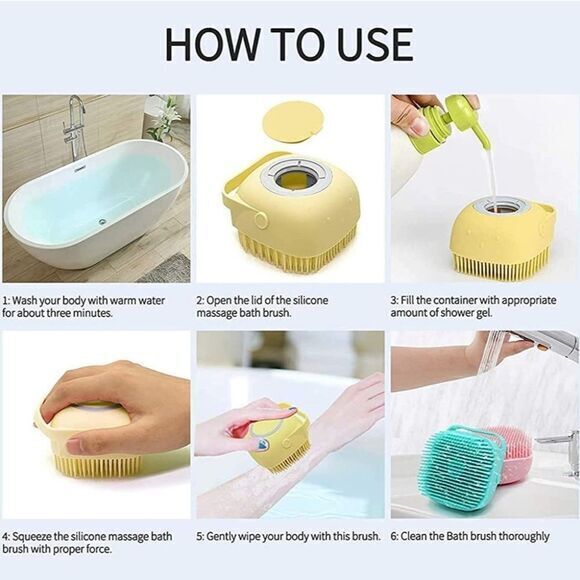 HOW TO USE

1: Wash your body with warm water for about three minutes.

2: Open the lid of the silicone massage bath brush.

3: Fill the container with appropriate amount of shower gel.

4: Squeeze the silicone massage bath brush with proper force.

5: Gently wipe your body with this brush.

6: Clean the Bath brush thoroughly